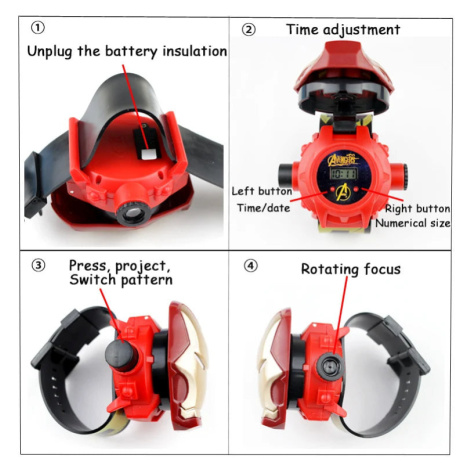 ① Unplug the battery insulation

② Time adjustment

AVENGERS

10:16

Left button
Time/date

Right button
Numerical size

③ Press, project, Switch pattern

④ Rotating focus