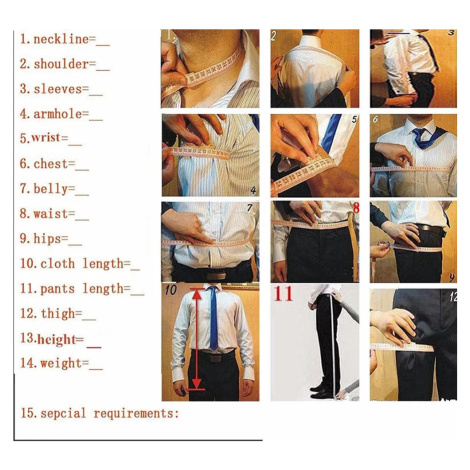 1. neckline=__

2. shoulder=__

3. sleeves=__

4. armhole=__

5. wrist=__

6. chest=__

7. belly=__

8. waist=__

9. hips=__

10. cloth length=_

11. pants length=__

12. thigh=__

13. height= __

14. weight=__

15. sepcial requirements:

1

2

3

4

5

6

7

8

9

10

11

12