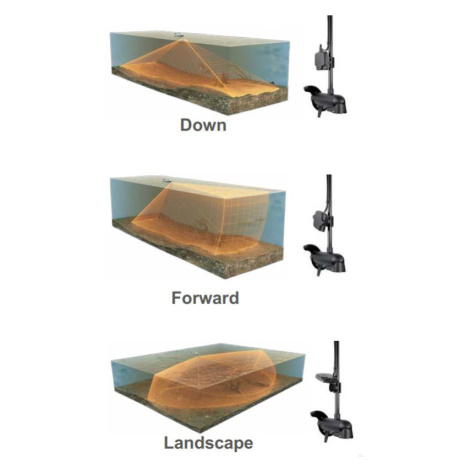 Down

Forward

Landscape