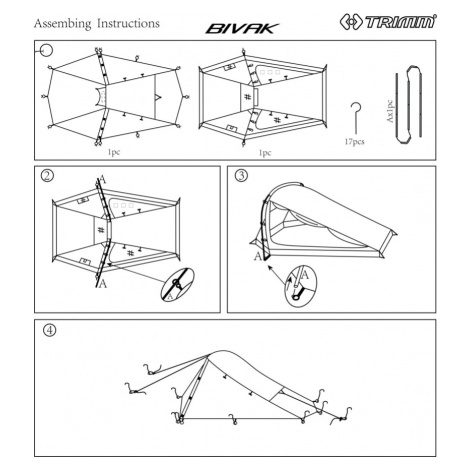 Assembing Instructions

BIVAK

TRIMM

1pc

1pc

17pcs

Ax1pc

②

A

A

A

③

A

A

④