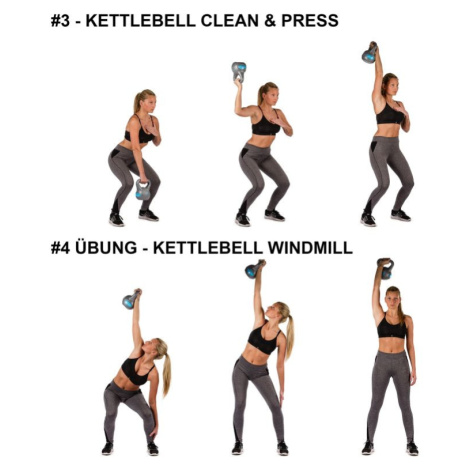 #3 - KETTLEBELL CLEAN & PRESS

#4 ÜBUNG - KETTLEBELL WINDMILL