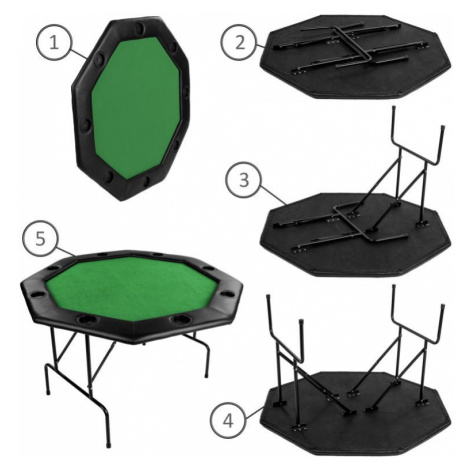 1

2

3

5

4