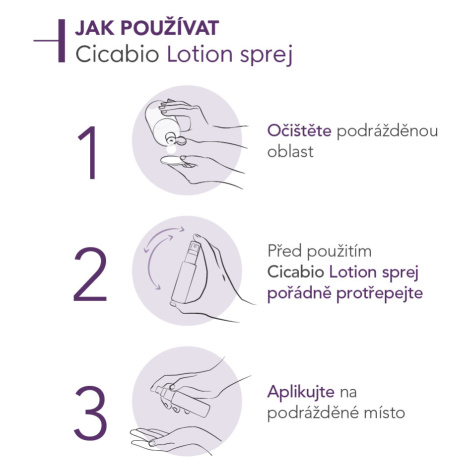 JAK POUŽÍVAT
Cicabio Lotion sprej

1

Očištěte podrážděnou oblast

2

Před použitím Cicabio Lotion sprej pořádně protřepejte

3

Aplikujte na podrážděné místo