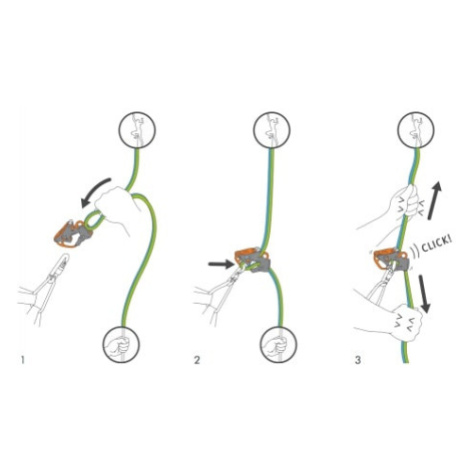 1

2

CLICK!

3