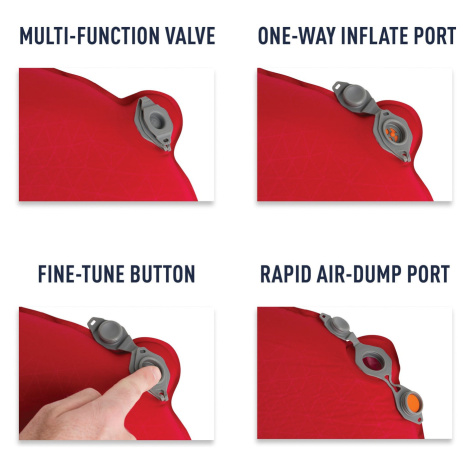 MULTI-FUNCTION VALVE

ONE-WAY INFLATE PORT

FINE-TUNE BUTTON

RAPID AIR-DUMP PORT