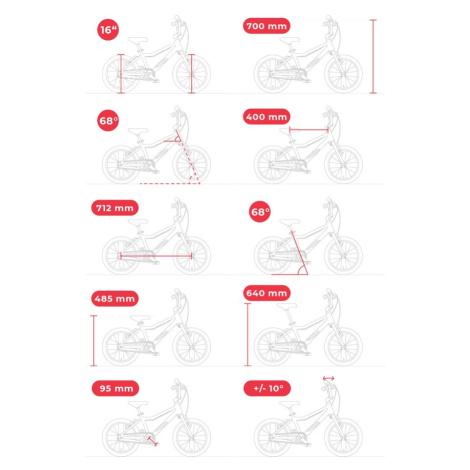 16“

700 mm

68°

400 mm

712 mm

68°

485 mm

640 mm

95 mm

+/- 10°