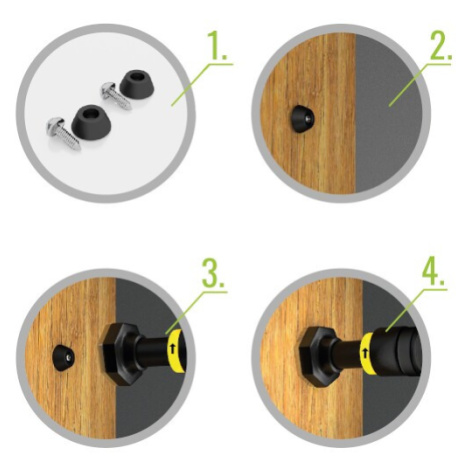 1.

2.

3.

4.