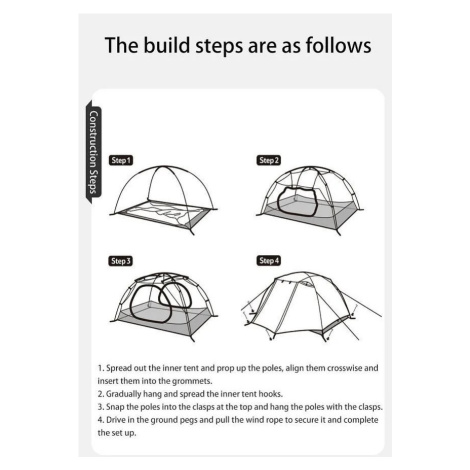 The build steps are as follows

Construction Steps

Step 1

Step 2

Step 3

Step 4

1. Spread out the inner tent and prop up the poles, align them crosswise and insert them into the grommets.
2. Gradually hang and spread the inner tent hooks.
3. Snap the poles into the clasps at the top and hang the poles with the clasps.
4. Drive in the ground pegs and pull the wind rope to secure it and complete the set up.