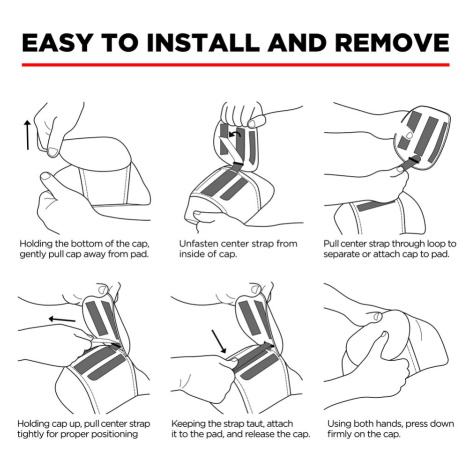 EASY TO INSTALL AND REMOVE

Holding the bottom of the cap, gently pull cap away from pad.

Unfasten center strap from inside of cap.

Pull center strap through loop to separate or attach cap to pad.

Holding cap up, pull center strap tightly for proper positioning

Keeping the strap taut, attach it to the pad, and release the cap.

Using both hands, press down firmly on the cap.